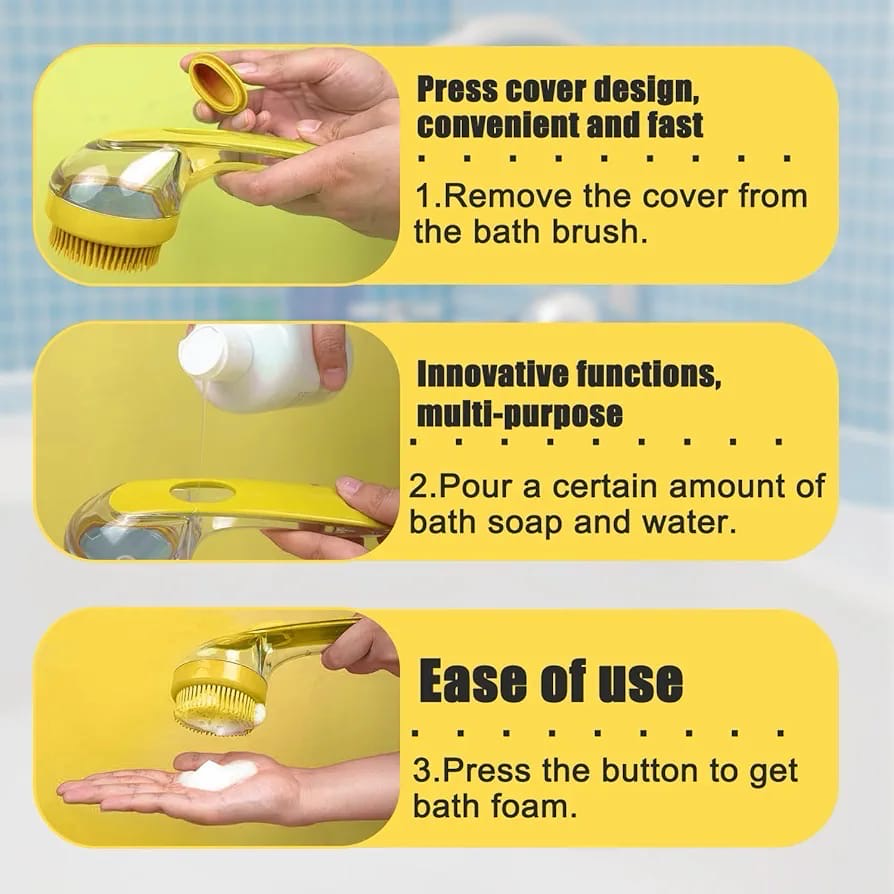 Press cover design, convenient and fast

1.Remove the cover from the bath brush.

Innovative functions, multi-purpose

2.Pour a certain amount of bath soap and water.

Ease of use

3.Press the button to get bath foam.