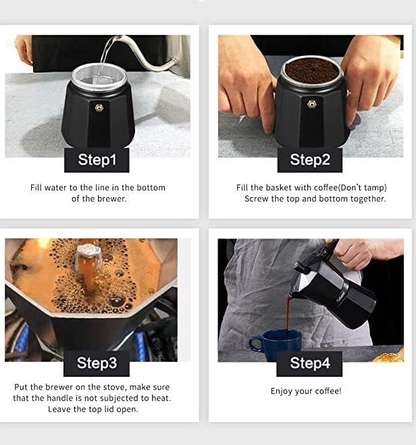 Step1

Fill water to the line in the bottom of the brewer.

Step2

Fill the basket with coffee(Don't tamp) Screw the top and bottom together.

Step3

Put the brewer on the stove, make sure that the handle is not subjected to heat. Leave the top lid open.

Step4

Enjoy your coffee!