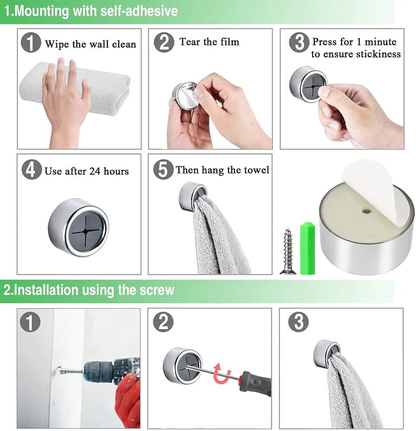 1.Mounting with self-adhesive

1 Wipe the wall clean

2 Tear the film

3 Press for 1 minute to ensure stickiness

4 Use after 24 hours

5 Then hang the towel

2.Installation using the screw

1

2

3