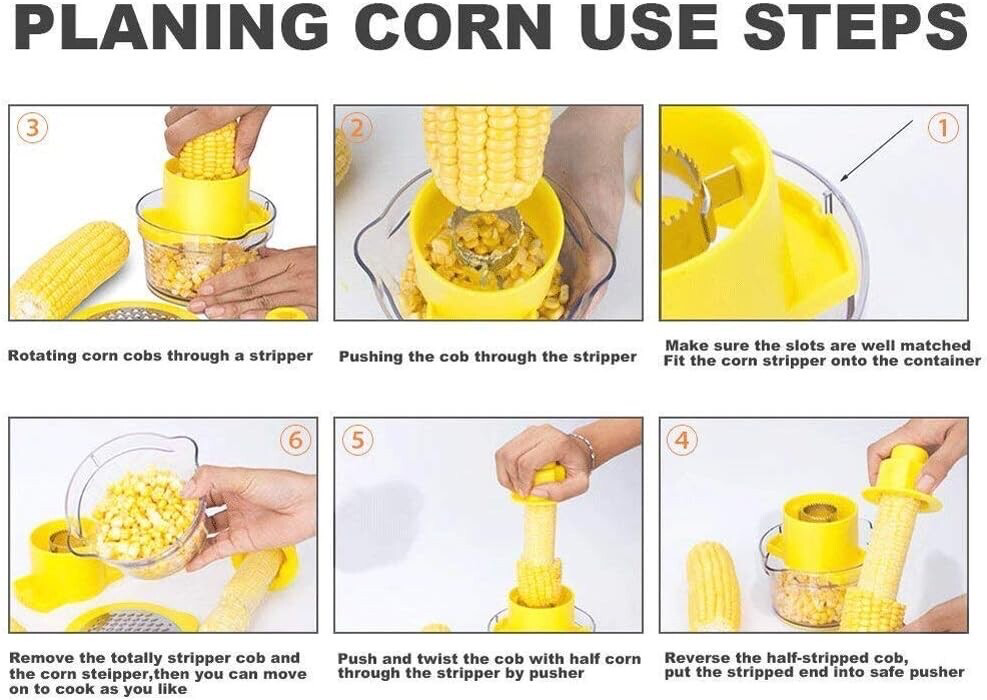 PLANING CORN USE STEPS

3

Rotating corn cobs through a stripper

2

Pushing the cob through the stripper

1

Make sure the slots are well matched
Fit the corn stripper onto the container

6

Remove the totally stripper cob and the corn steipper,then you can move on to cook as you like

5

Push and twist the cob with half corn through the stripper by pusher

4

Reverse the half-stripped cob, put the stripped end into safe pusher