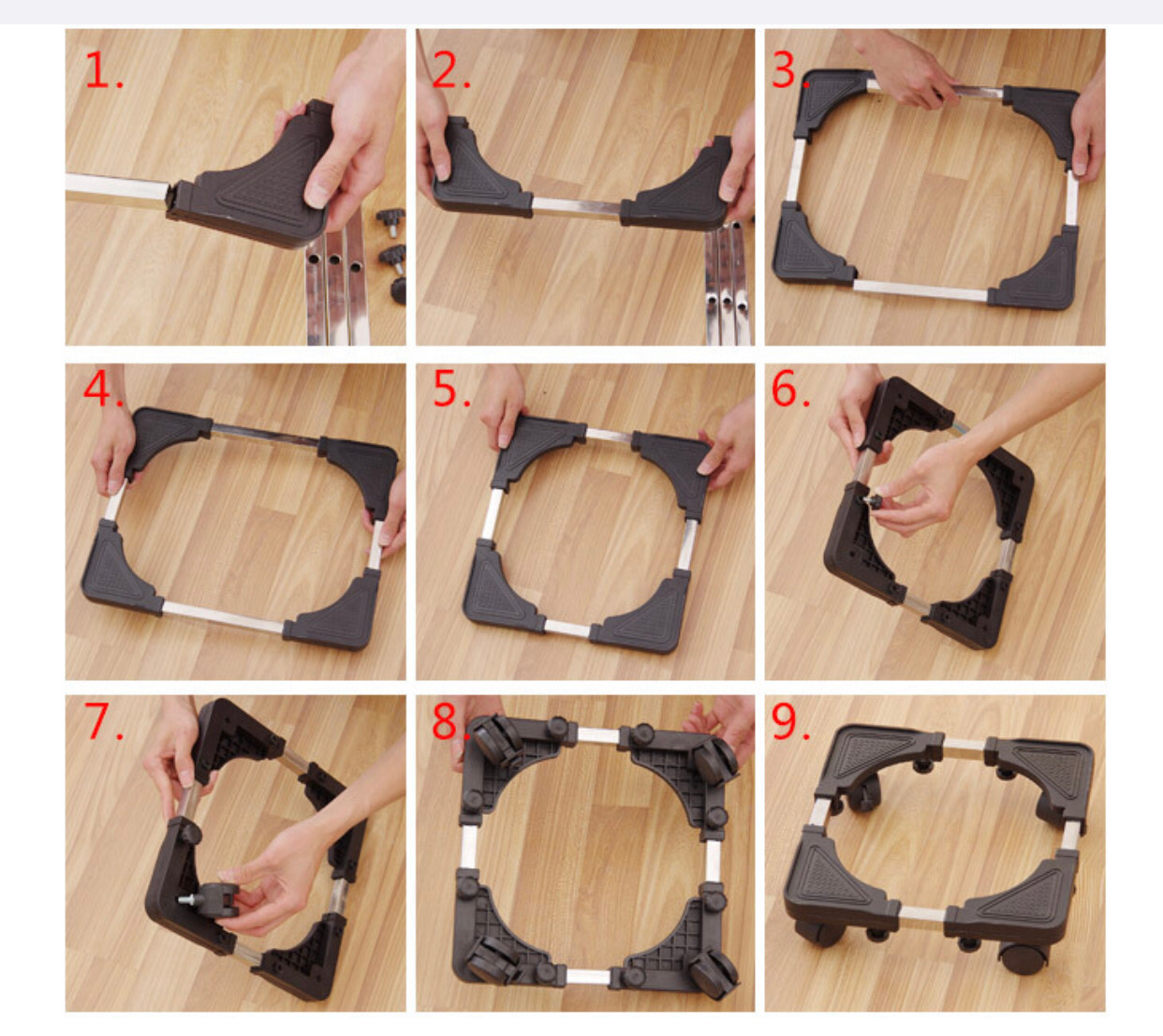 1.

2.

3.

4.

5.

6.

7.

8.

9.