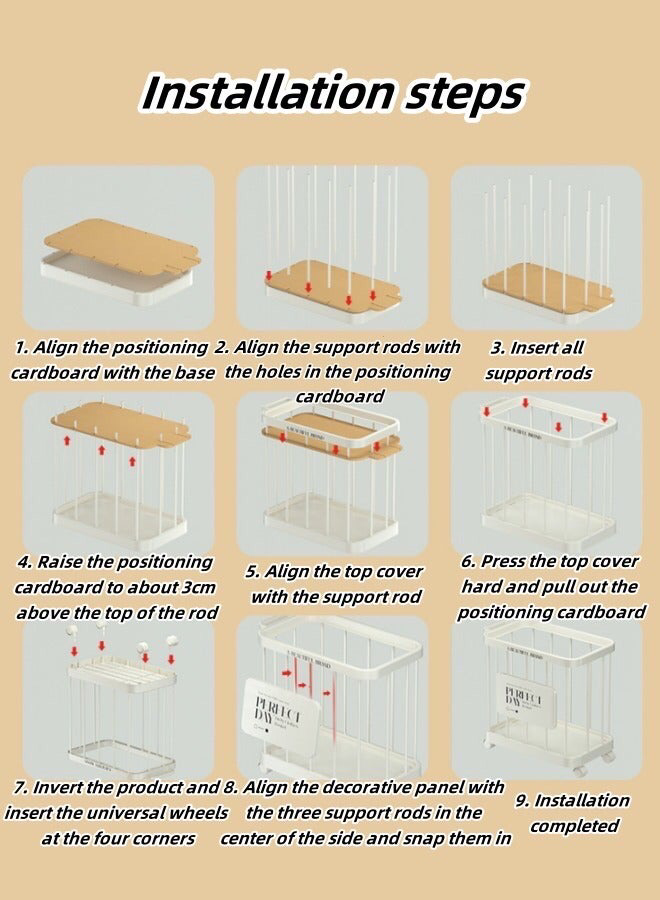 Installation steps

1. Align the positioning cardboard with the base

2. Align the support rods with the holes in the positioning cardboard

3. Insert all support rods

4. Raise the positioning cardboard to about 3cm above the top of the rod

5. Align the top cover with the support rod

6. Press the top cover hard and pull out the positioning cardboard

PERFECT DAY

PERFECT DAY

7. Invert the product and insert the universal wheels at the four corners

8. Align the decorative panel with the three support rods in the center of the side and snap them in

9. Installation completed