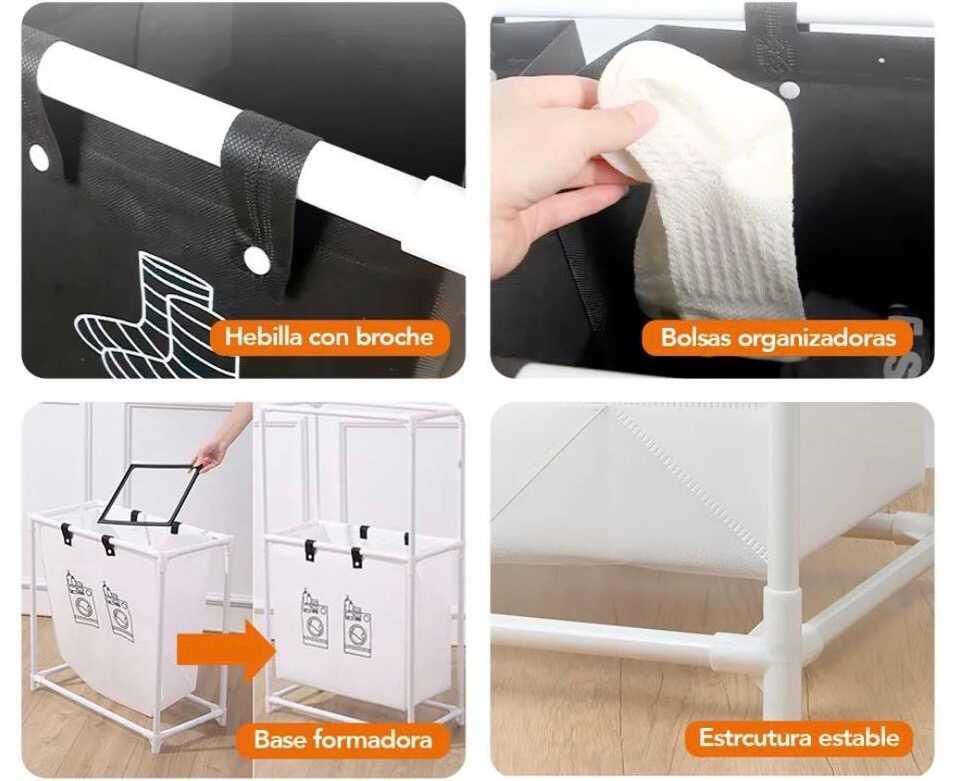 Hebilla con broche

Bolsas organizadoras

Base formadora

Estrcutura estable