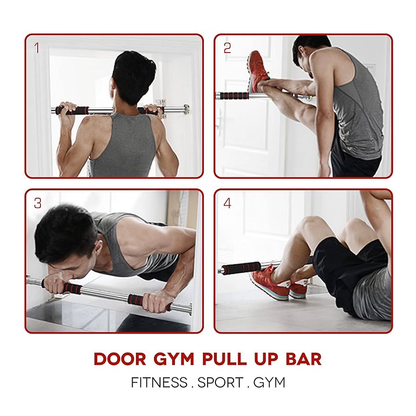 1

2

3

4

DOOR GYM PULL UP BAR

FITNESS . SPORT . GYM