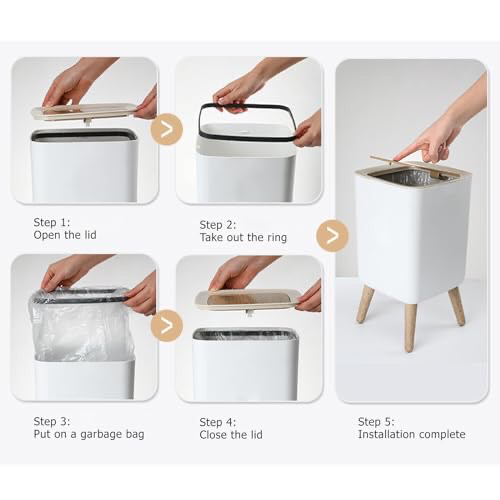 Step 1:
Open the lid

Step 2:
Take out the ring

Step 3:
Put on a garbage bag

Step 4:
Close the lid

Step 5:
Installation complete