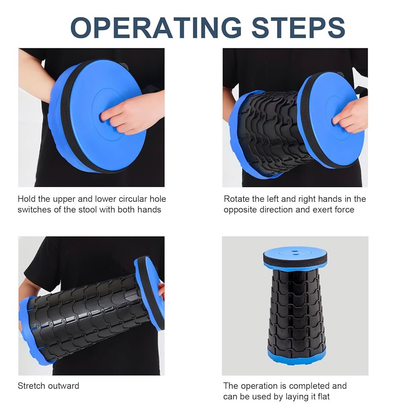 OPERATING STEPS

Hold the upper and lower circular hole switches of the stool with both hands

Rotate the left and right hands in the opposite direction and exert force

Stretch outward

The operation is completed and can be used by laying it flat