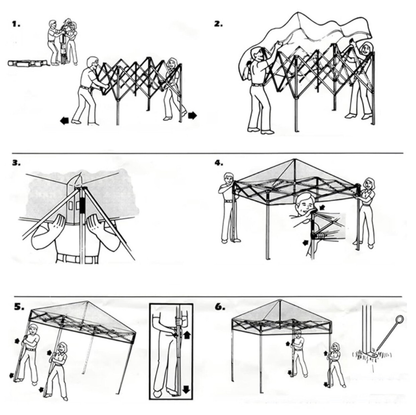 1.

2.

3.

4.

5.

6.