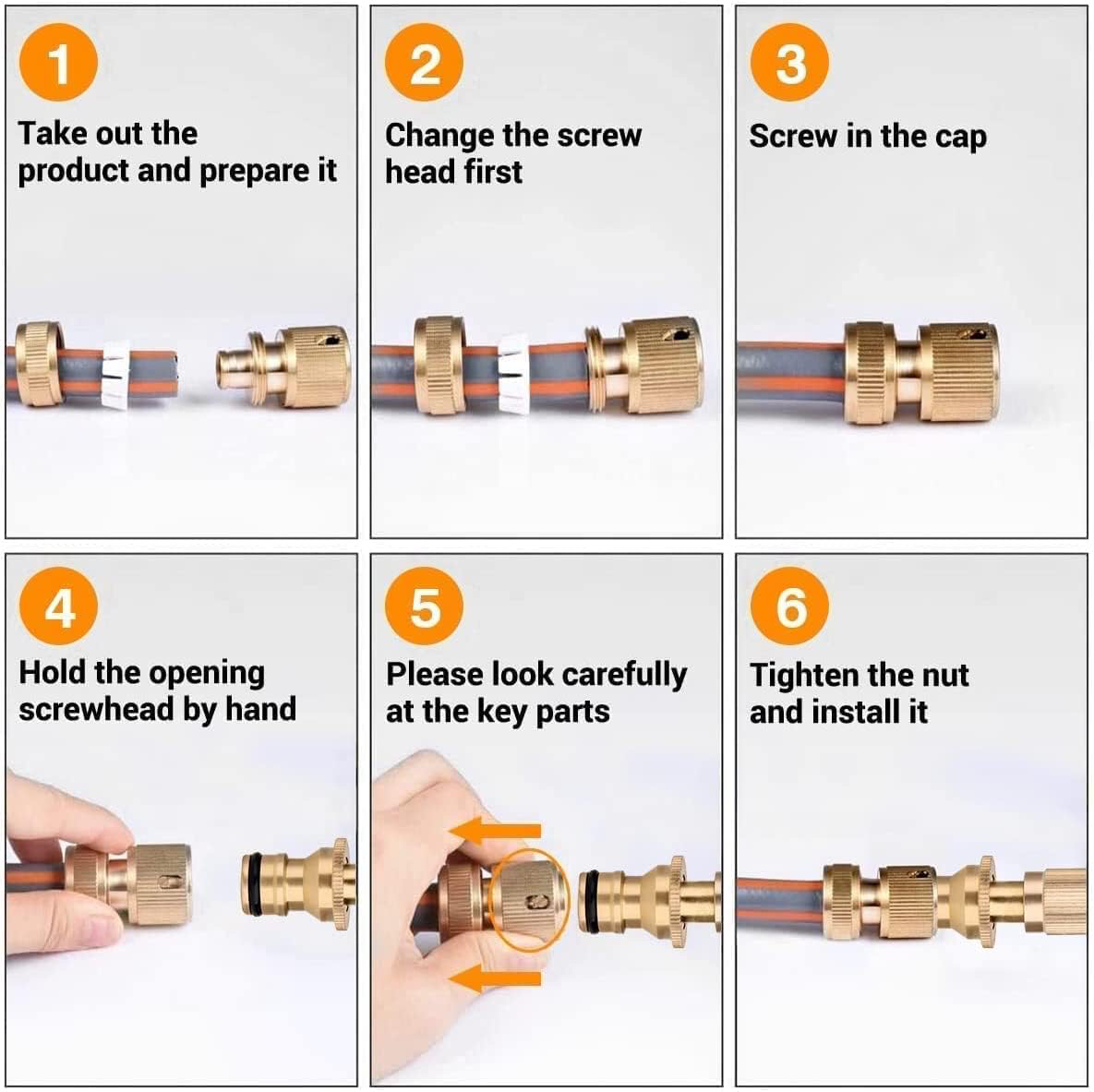 1
Take out the product and prepare it

2
Change the screw head first

3
Screw in the cap

4
Hold the opening screwhead by hand

5
Please look carefully at the key parts

6
Tighten the nut and install it