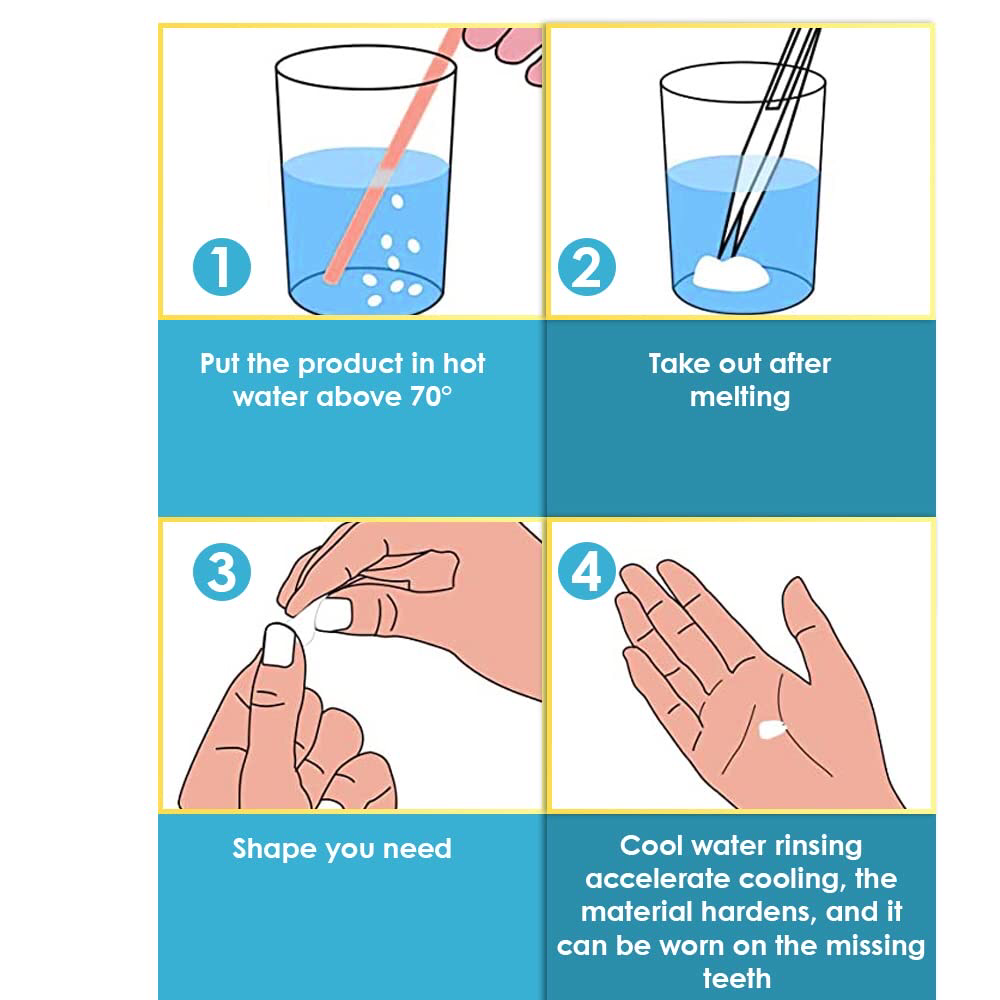 1

Put the product in hot water above 70°

2

Take out after melting

3

Shape you need

4

Cool water rinsing accelerate cooling, the material hardens, and it can be worn on the missing teeth