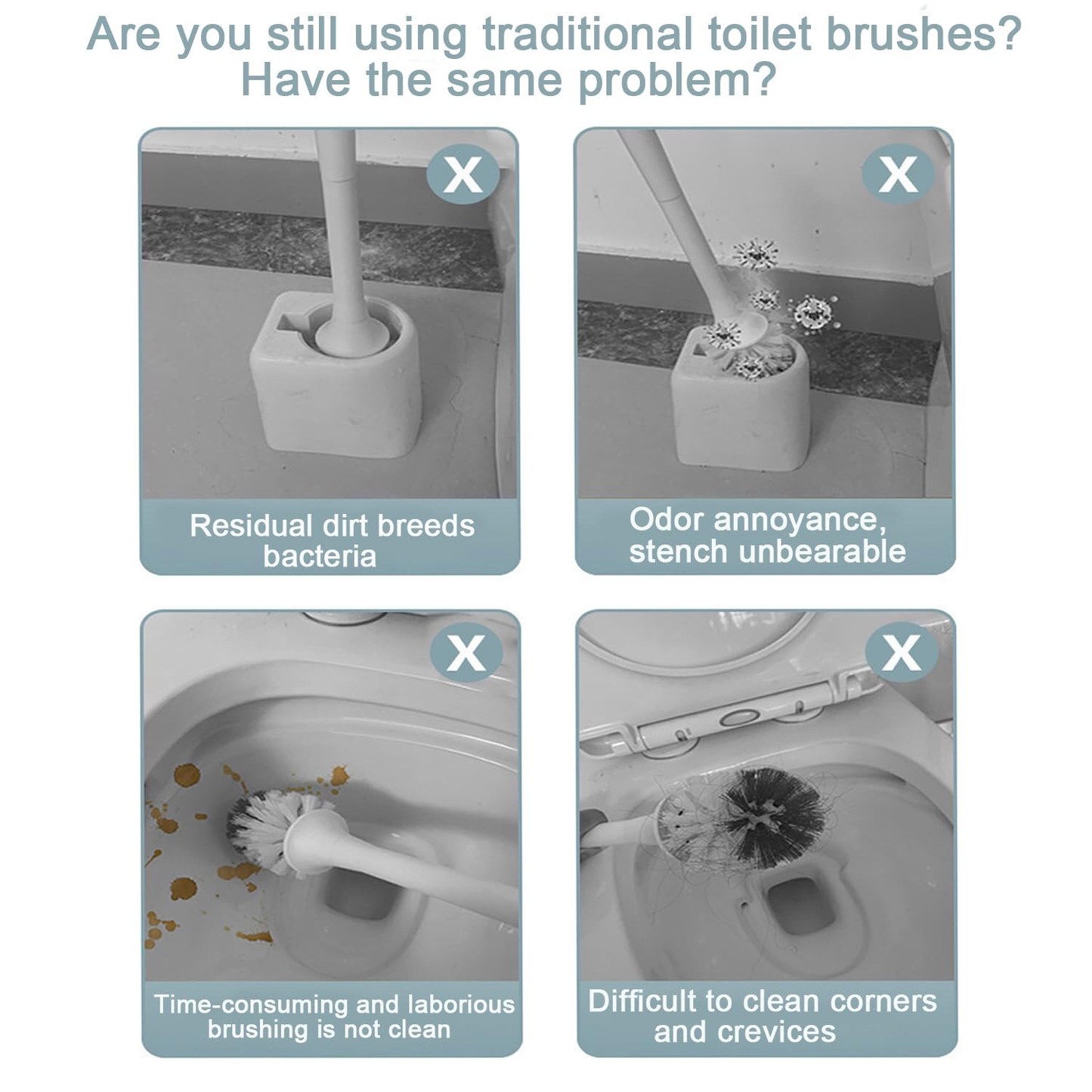 Are you still using traditional toilet brushes?
Have the same problem?

X

Residual dirt breeds bacteria

X

Odor annoyance, stench unbearable

X

Time-consuming and laborious brushing is not clean

X

Difficult to clean corners and crevices