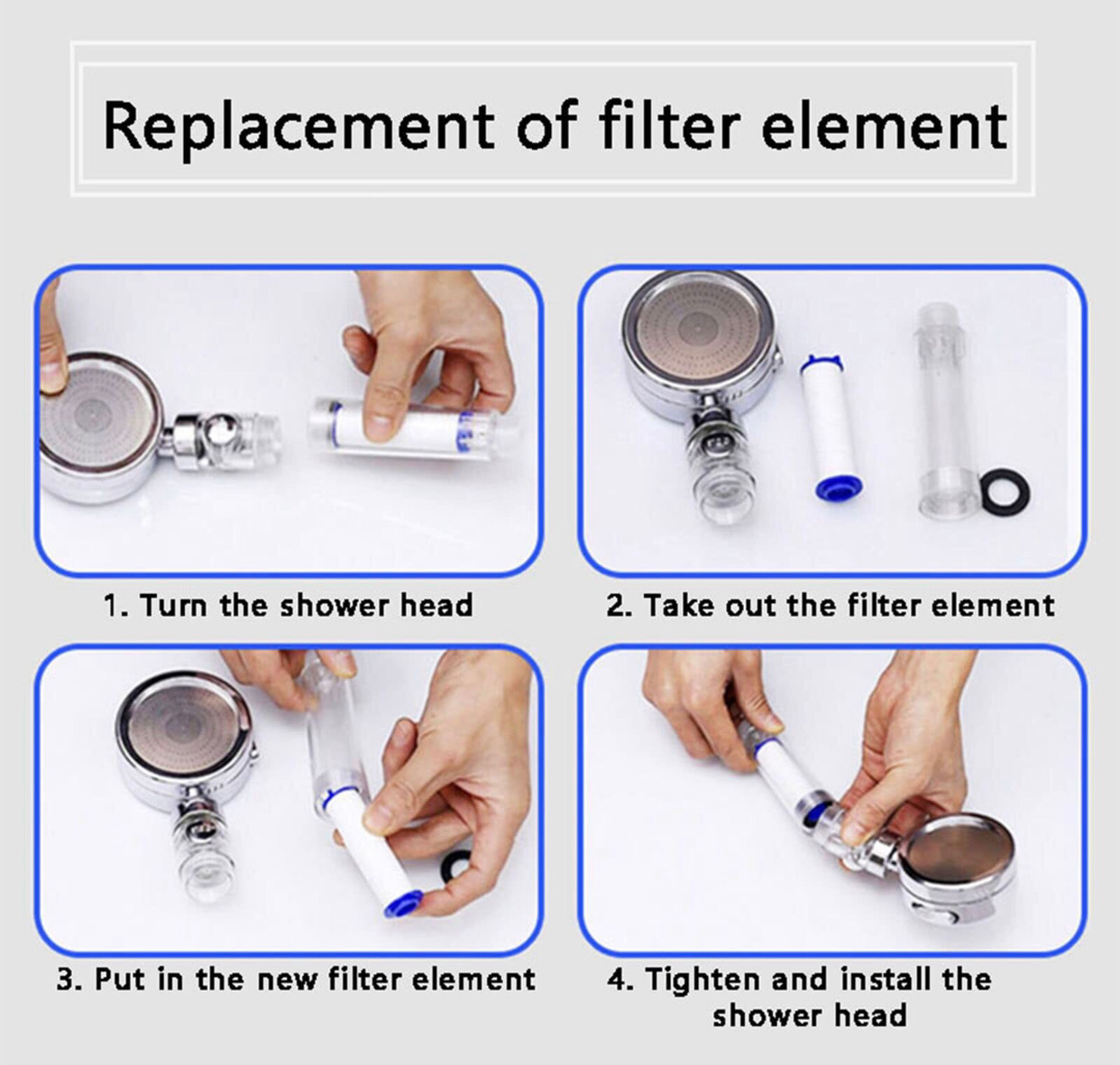 Replacement of filter element

1. Turn the shower head

2. Take out the filter element

3. Put in the new filter element

4. Tighten and install the shower head