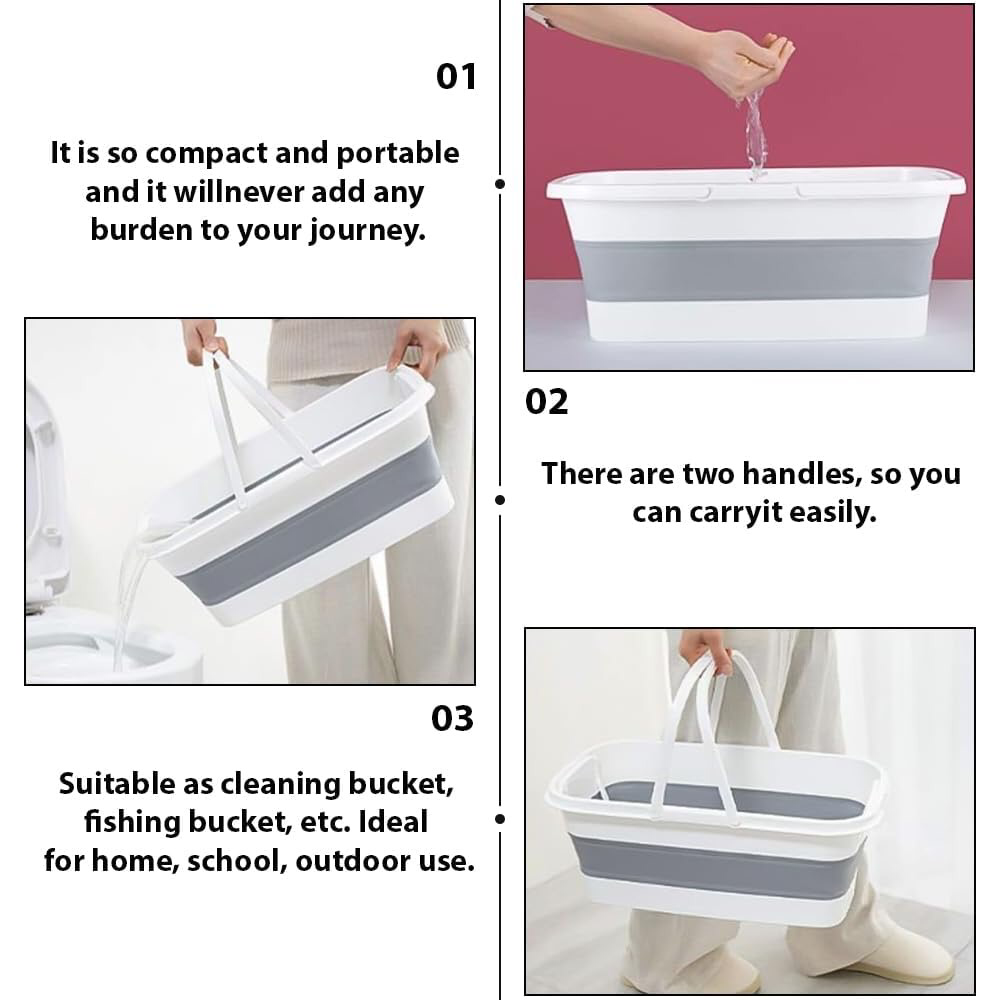 01

It is so compact and portable and it willnever add any burden to your journey.

02

There are two handles, so you can carryit easily.

03

Suitable as cleaning bucket, fishing bucket, etc. Ideal for home, school, outdoor use.