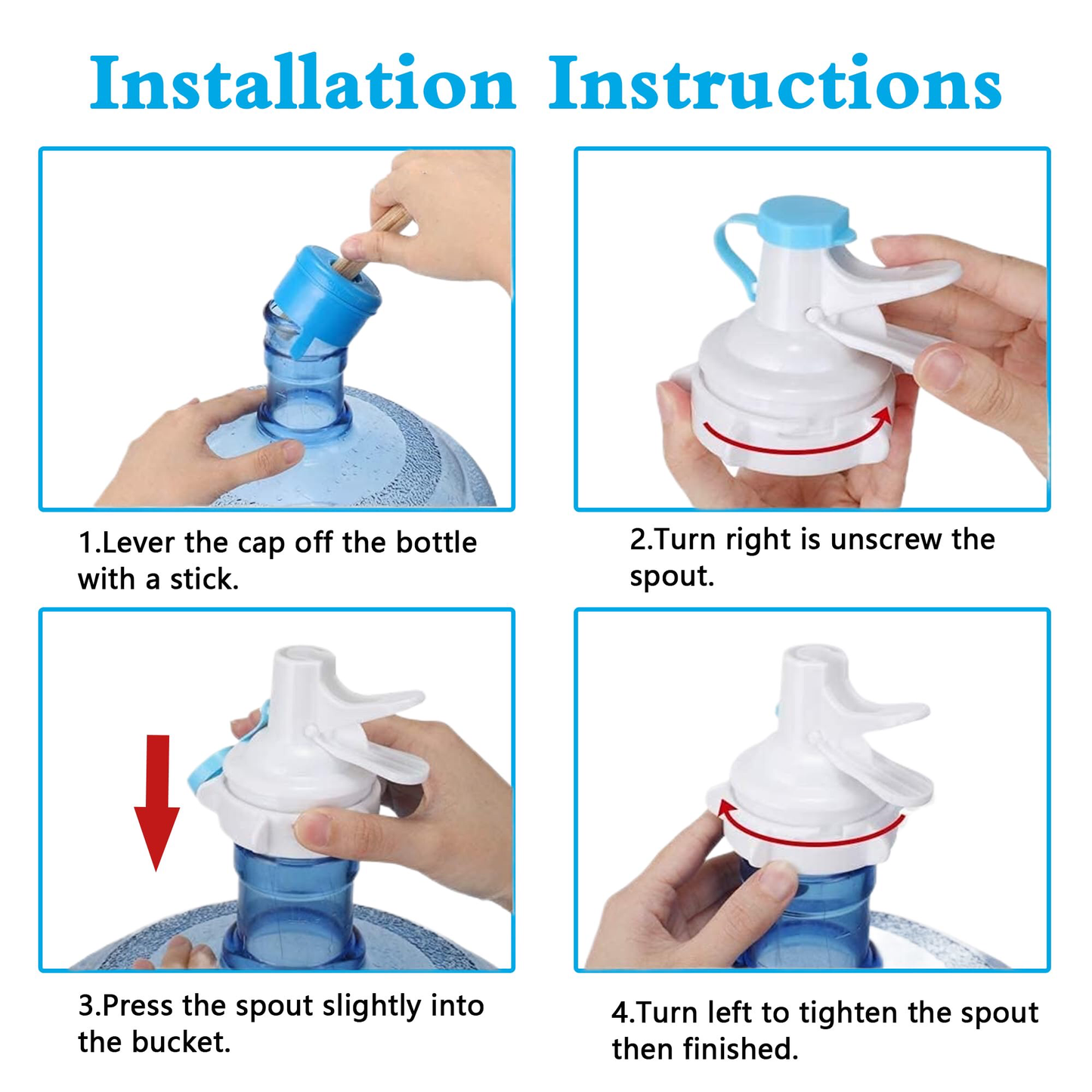 Installation Instructions

1.Lever the cap off the bottle with a stick.

2.Turn right is unscrew the spout.

3.Press the spout slightly into the bucket.

4.Turn left to tighten the spout then finished.