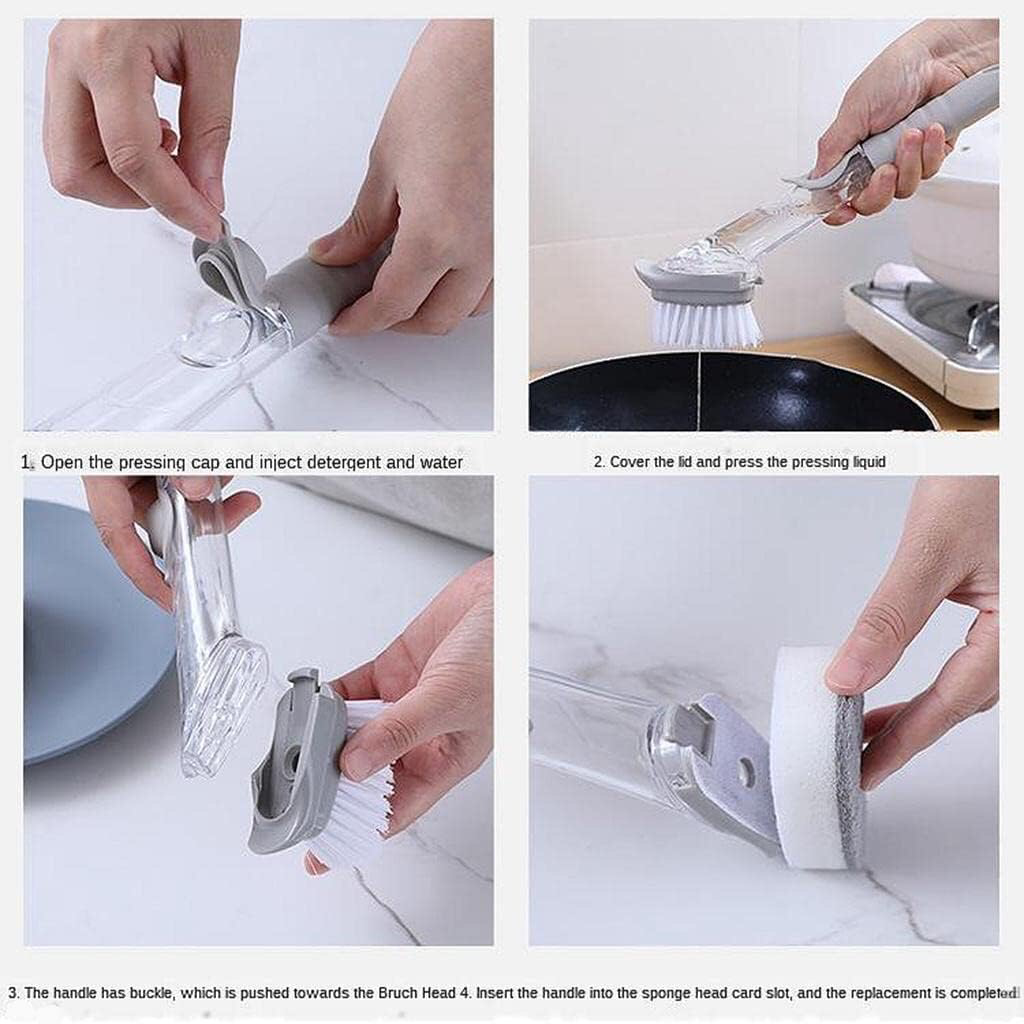 1. Open the pressing cap and inject detergent and water

2. Cover the lid and press the pressing liquid

3. The handle has buckle, which is pushed towards the Bruch Head 4. Insert the handle into the sponge head card slot, and the replacement is completed