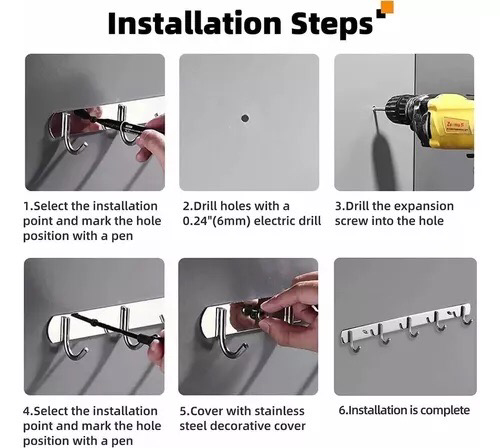 Installation Steps

1.Select the installation point and mark the hole position with a pen

2.Drill holes with a 0.24"(6mm) electric drill

3.Drill the expansion screw into the hole

4.Select the installation point and mark the hole position with a pen

5.Cover with stainless steel decorative cover

6.Installation is complete