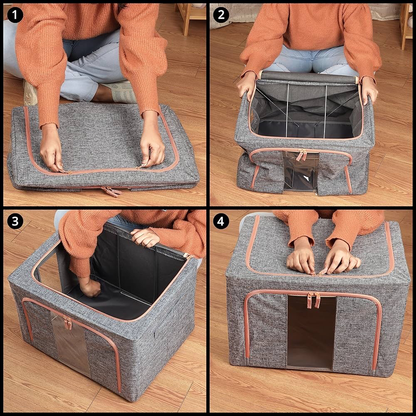 1

2

3

4