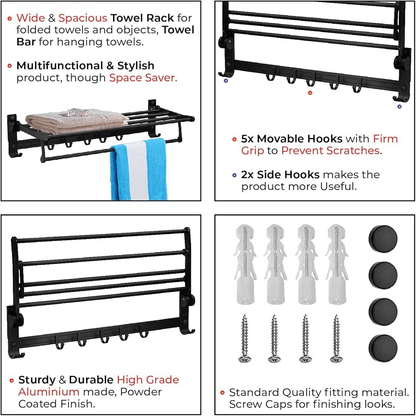 Wide & Spacious Towel Rack for folded towels and objects, Towel Bar for hanging towels.

Multifunctional & Stylish product, though Space Saver.

5x Movable Hooks with Firm Grip to Prevent Scratches.

2x Side Hooks makes the product more Useful.

Sturdy & Durable High Grade Aluminium made, Powder Coated Finish.

Standard Quality fitting material. Screw Caps for finishing looks.