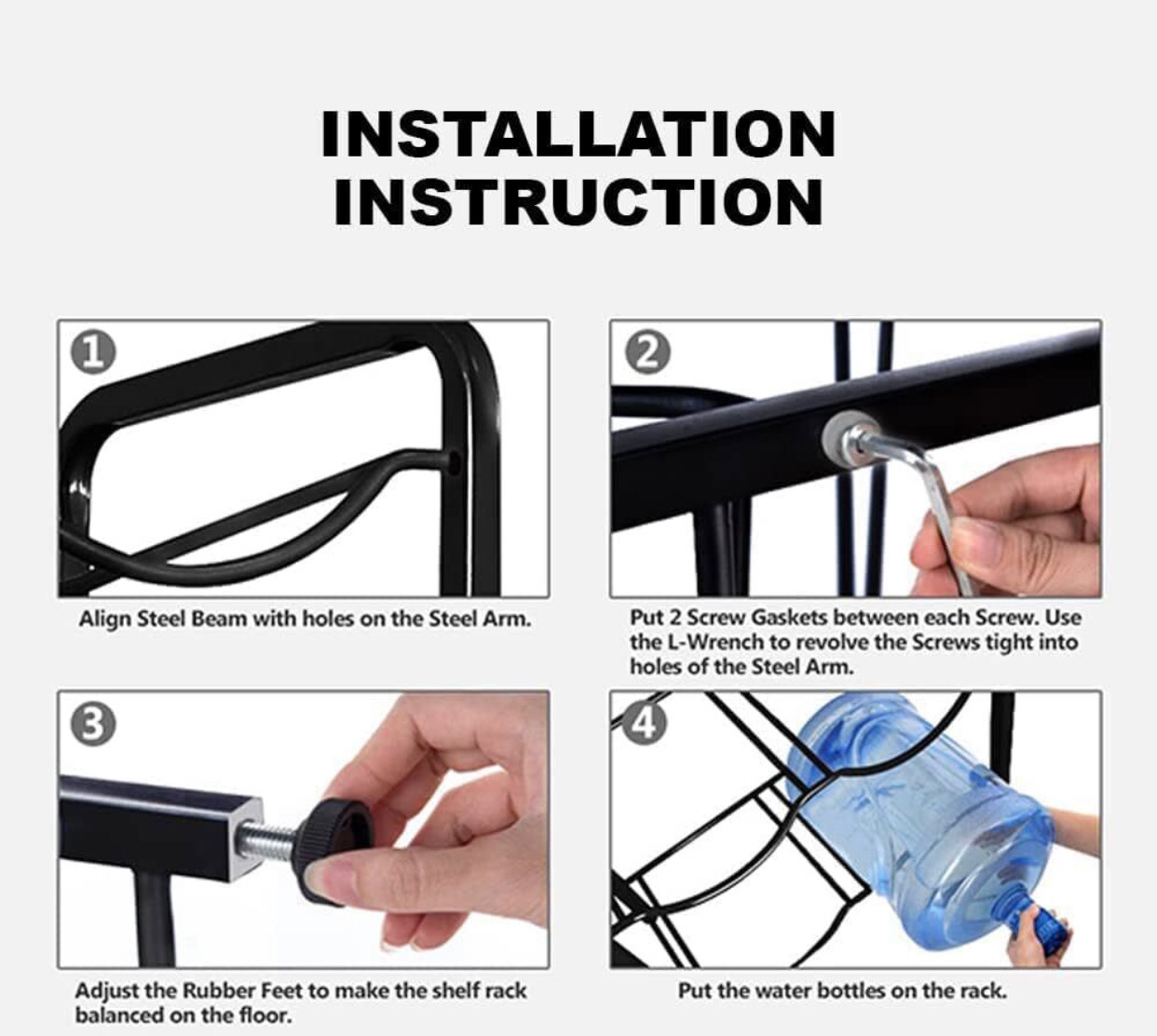 INSTALLATION INSTRUCTION

1

Align Steel Beam with holes on the Steel Arm.

2

Put 2 Screw Gaskets between each Screw. Use the L-Wrench to revolve the Screws tight into holes of the Steel Arm.

3

Adjust the Rubber Feet to make the shelf rack balanced on the floor.

4

Put the water bottles on the rack.