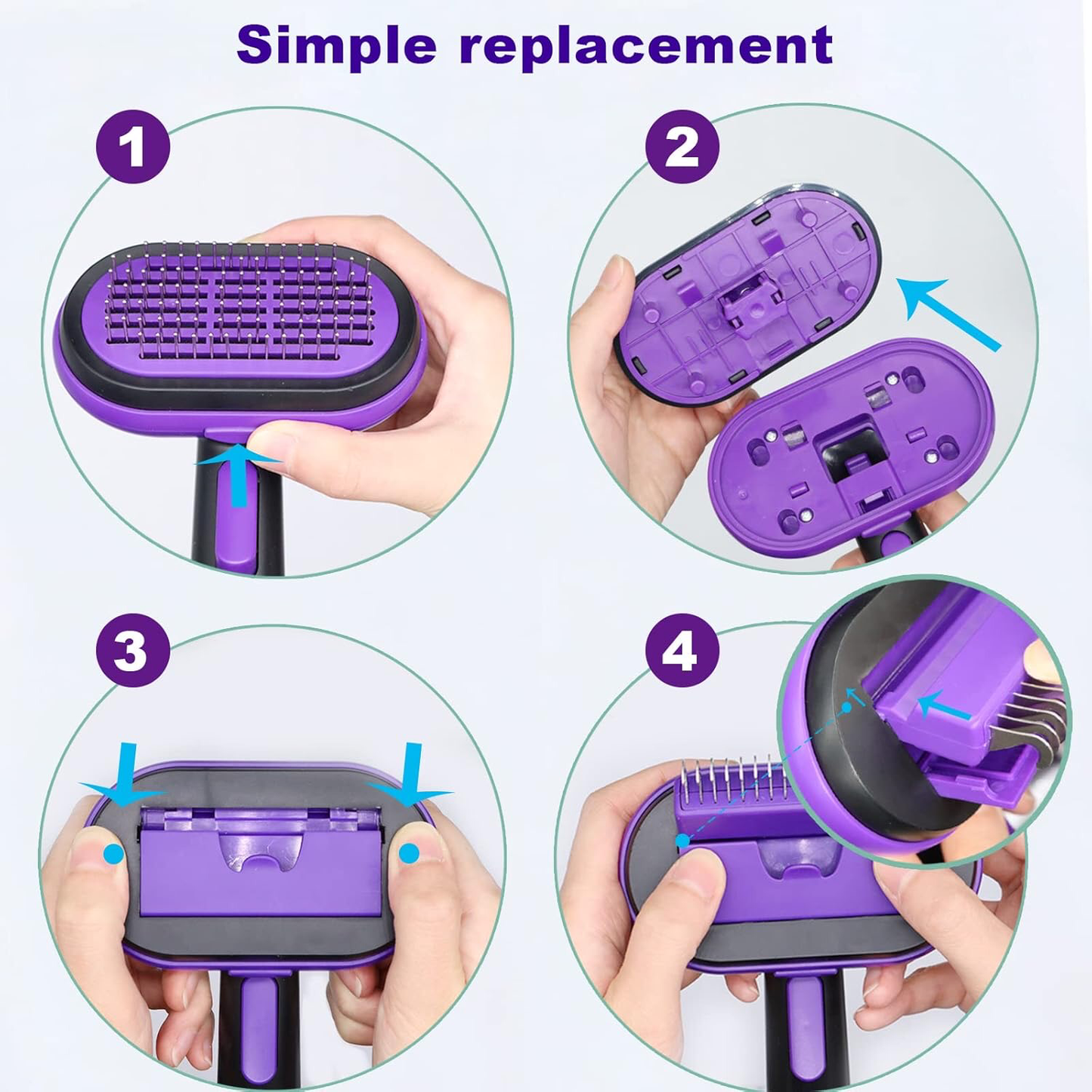 Simple replacement

1

2

3

4