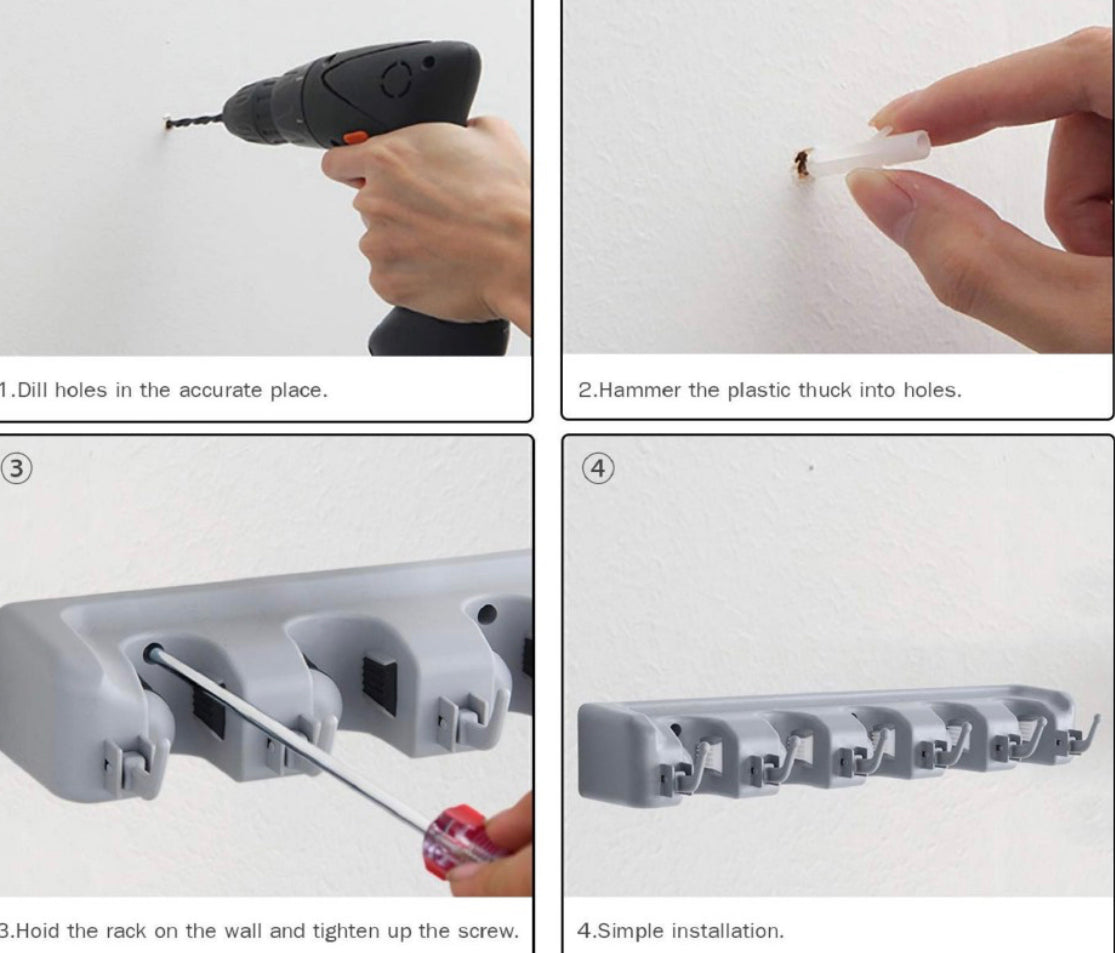 1.Dill holes in the accurate place.

2.Hammer the plastic thuck into holes.

③

3.Hoid the rack on the wall and tighten up the screw.

④

4.Simple installation.