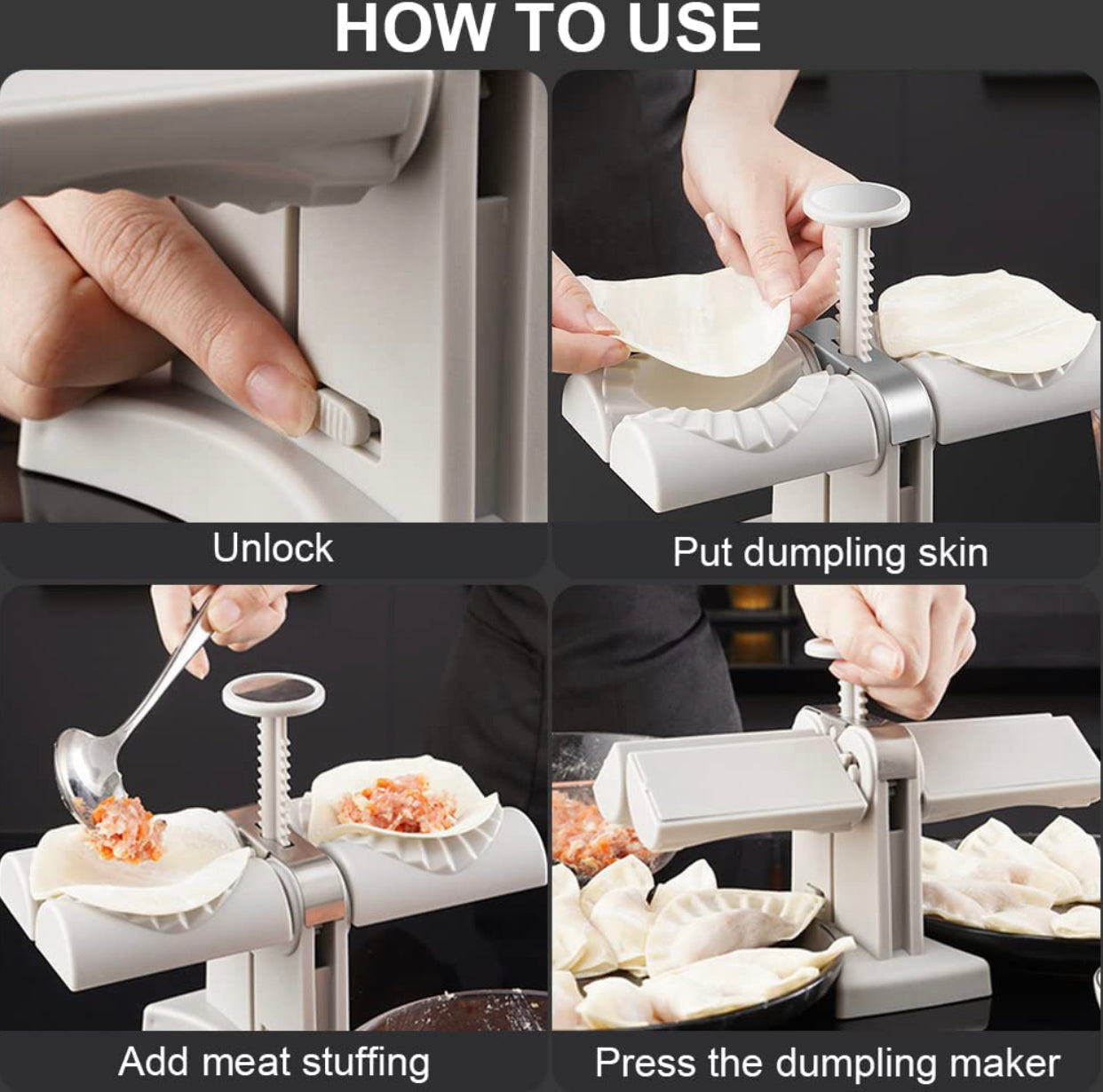 HOW TO USE

Unlock

Put dumpling skin

Add meat stuffing

Press the dumpling maker