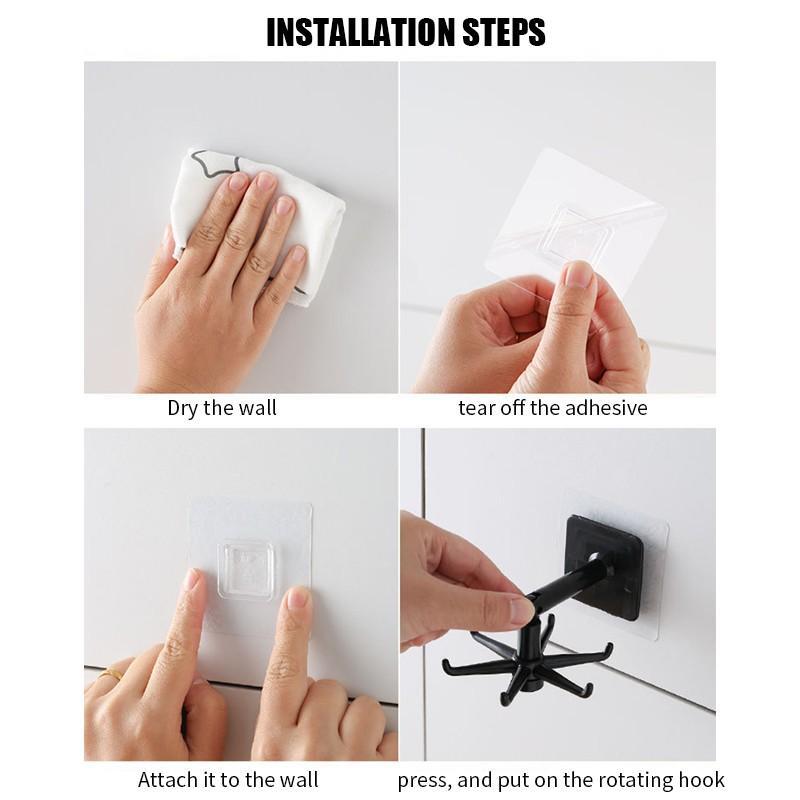 INSTALLATION STEPS

Dry the wall

tear off the adhesive

Attach it to the wall

press, and put on the rotating hook