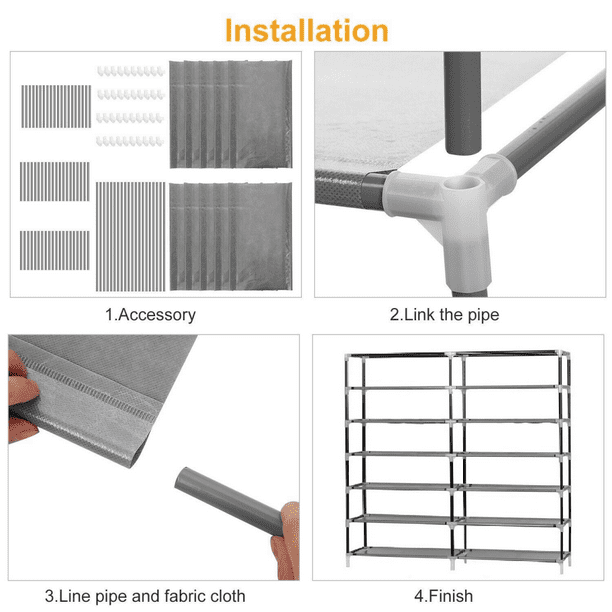 Installation

1.Accessory

2.Link the pipe

3.Line pipe and fabric cloth

4.Finish