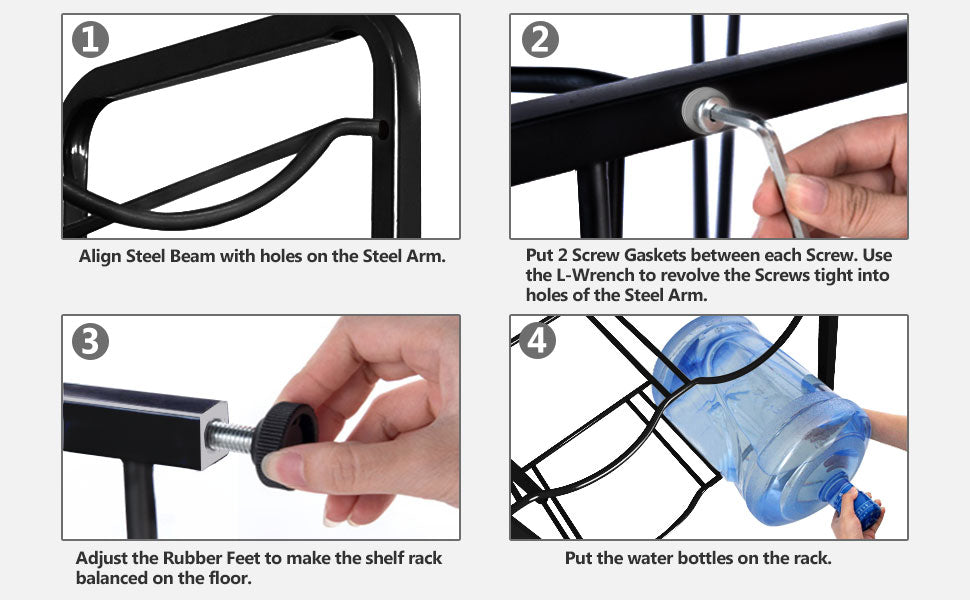 1

Align Steel Beam with holes on the Steel Arm.

2

Put 2 Screw Gaskets between each Screw. Use the L-Wrench to revolve the Screws tight into holes of the Steel Arm.

3

Adjust the Rubber Feet to make the shelf rack balanced on the floor.

4

Put the water bottles on the rack.