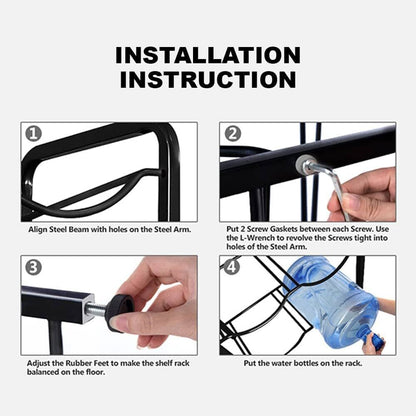 INSTALLATION INSTRUCTION

1

Align Steel Beam with holes on the Steel Arm.

2

Put 2 Screw Gaskets between each Screw. Use the L-Wrench to revolve the Screws tight into holes of the Steel Arm.

3

Adjust the Rubber Feet to make the shelf rack balanced on the floor.

4

Put the water bottles on the rack.