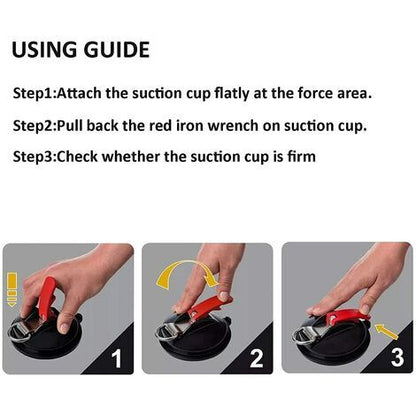 USING GUIDE

Step1:Attach the suction cup flatly at the force area.

Step2:Pull back the red iron wrench on suction cup.

Step3:Check whether the suction cup is firm

1

2

3