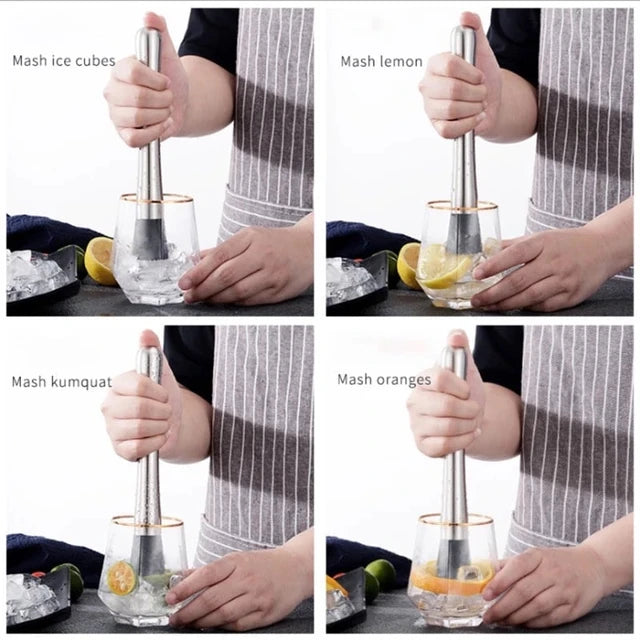 Mash ice cubes

Mash lemon

Mash kumquat

Mash oranges