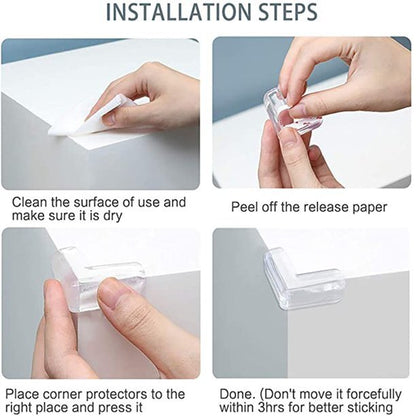 INSTALLATION STEPS

Clean the surface of use and make sure it is dry

Peel off the release paper

Place corner protectors to the right place and press it

Done. (Don't move it forcefully within 3hrs for better sticking