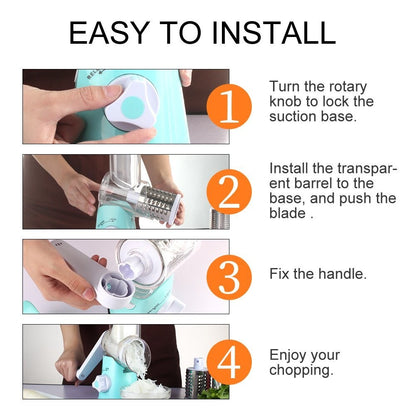 EASY TO INSTALL

1

Turn the rotary knob to lock the suction base.

2

Install the transparent barrel to the base, and push the blade .

3

Fix the handle.

4

Enjoy your chopping.