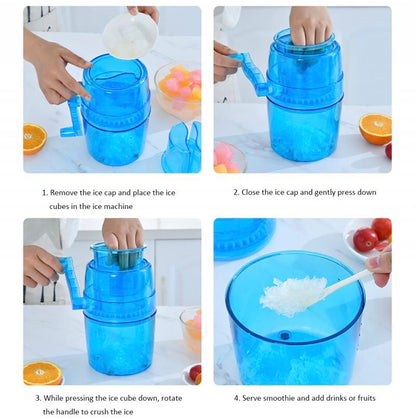 1. Remove the ice cap and place the ice cubes in the ice machine

2. Close the ice cap and gently press down

3. While pressing the ice cube down, rotate the handle to crush the ice

4. Serve smoothie and add drinks or fruits