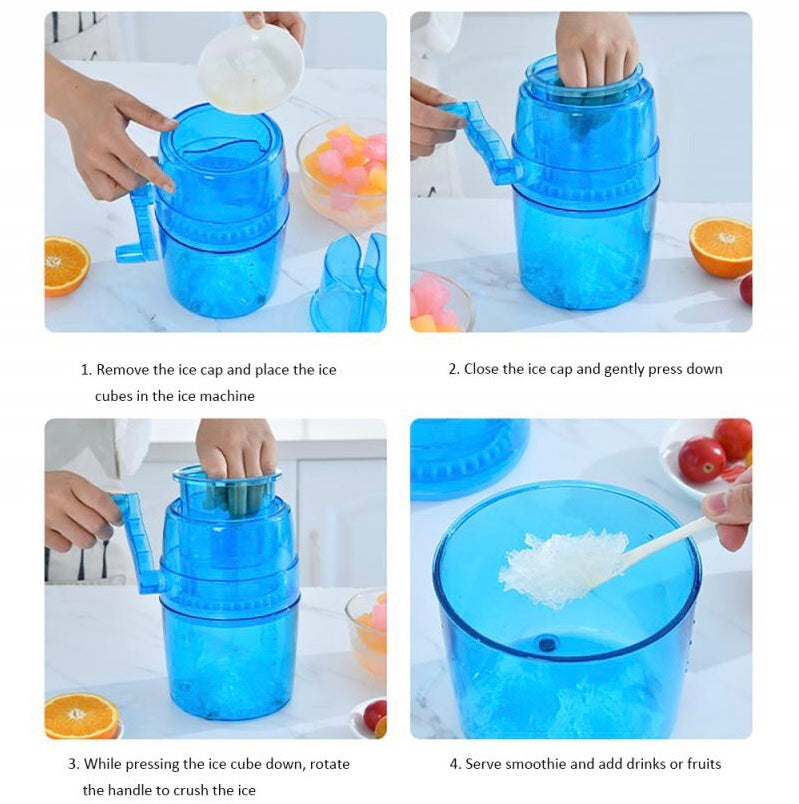 1. Remove the ice cap and place the ice cubes in the ice machine

2. Close the ice cap and gently press down

3. While pressing the ice cube down, rotate the handle to crush the ice

4. Serve smoothie and add drinks or fruits