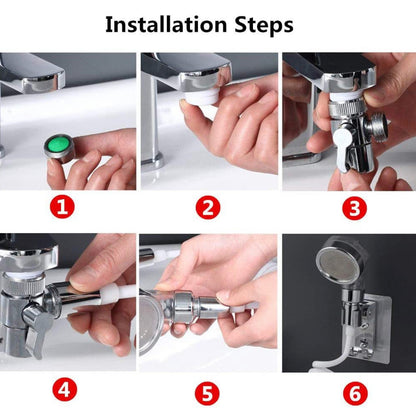 Installation Steps

1

2

3

4

5

6