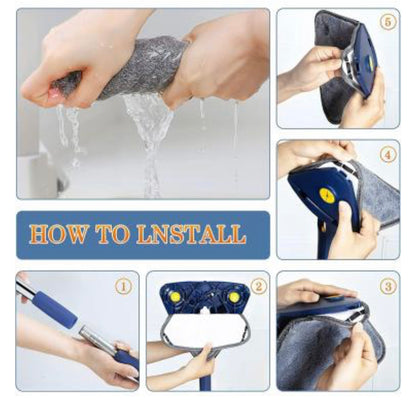 5

4

HOW TO LNSTALL

1

2

3