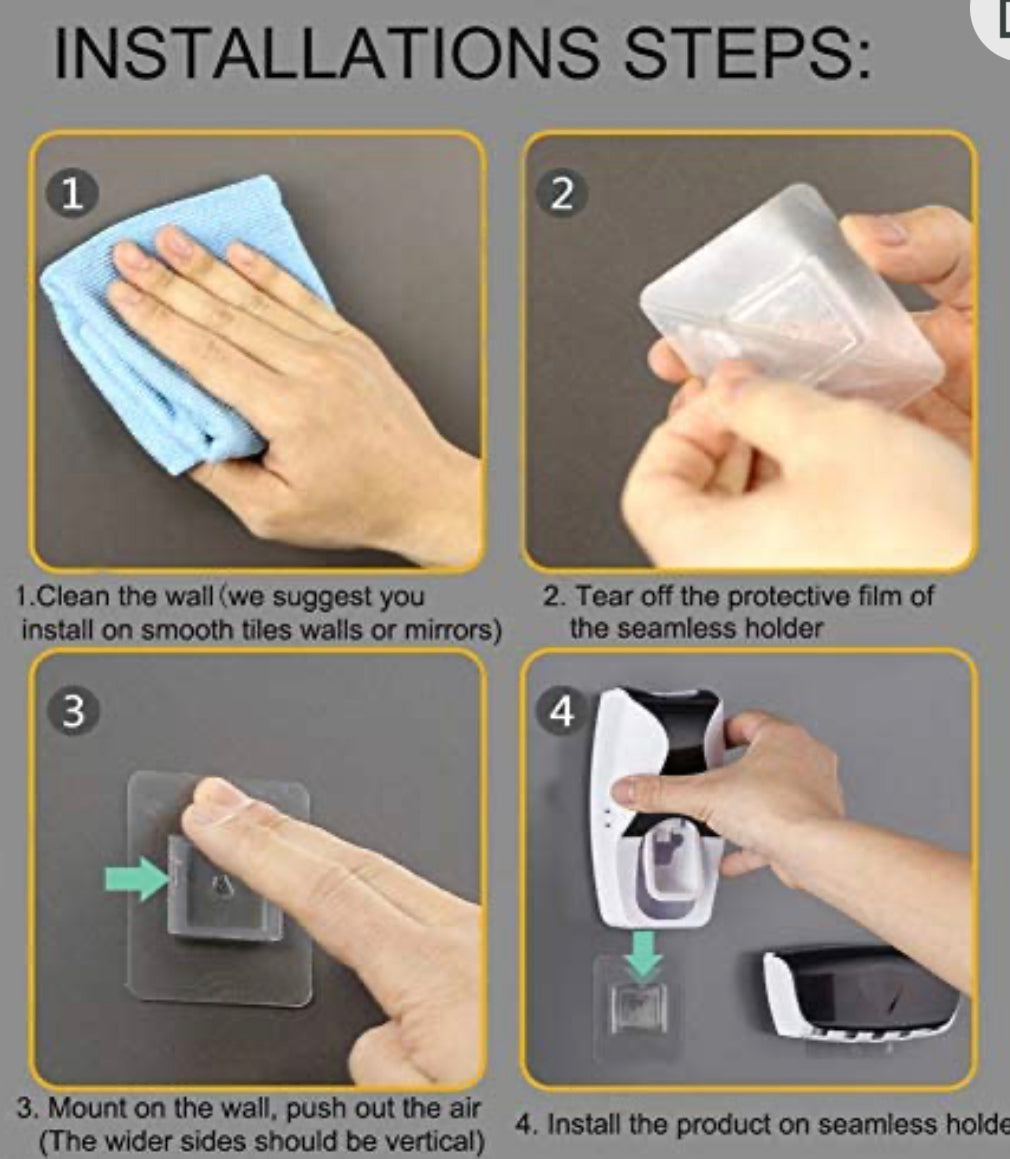 INSTALLATIONS STEPS:

1

2

1.Clean the wall (we suggest you install on smooth tiles walls or mirrors)

2. Tear off the protective film of the seamless holder

3

4

3. Mount on the wall, push out the air (The wider sides should be vertical)

4. Install the product on seamless holde