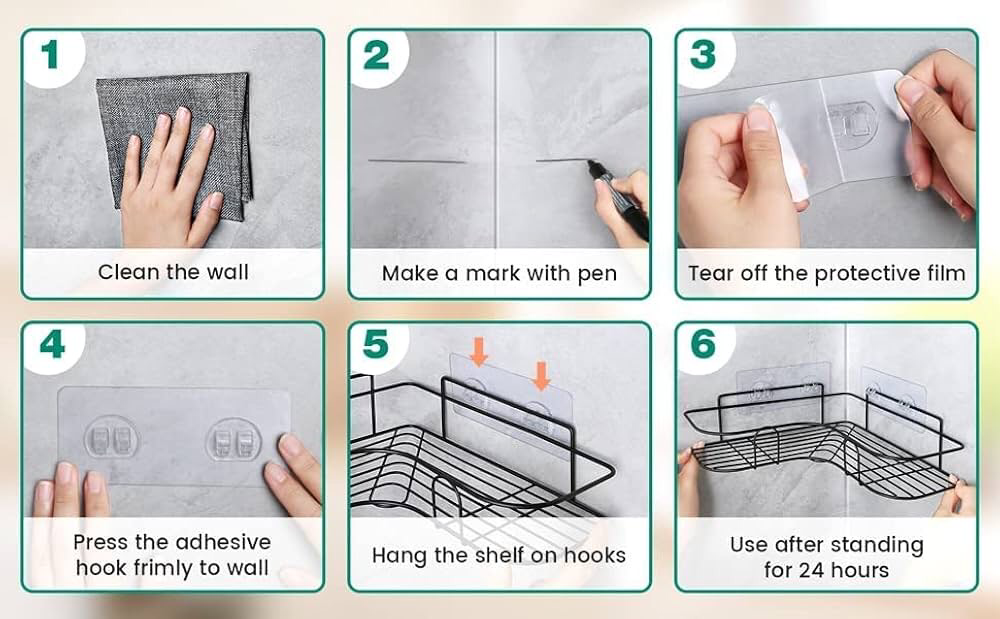 1
Clean the wall

2
Make a mark with pen

3
Tear off the protective film

4
Press the adhesive hook frimly to wall

5
Hang the shelf on hooks

6
Use after standing for 24 hours