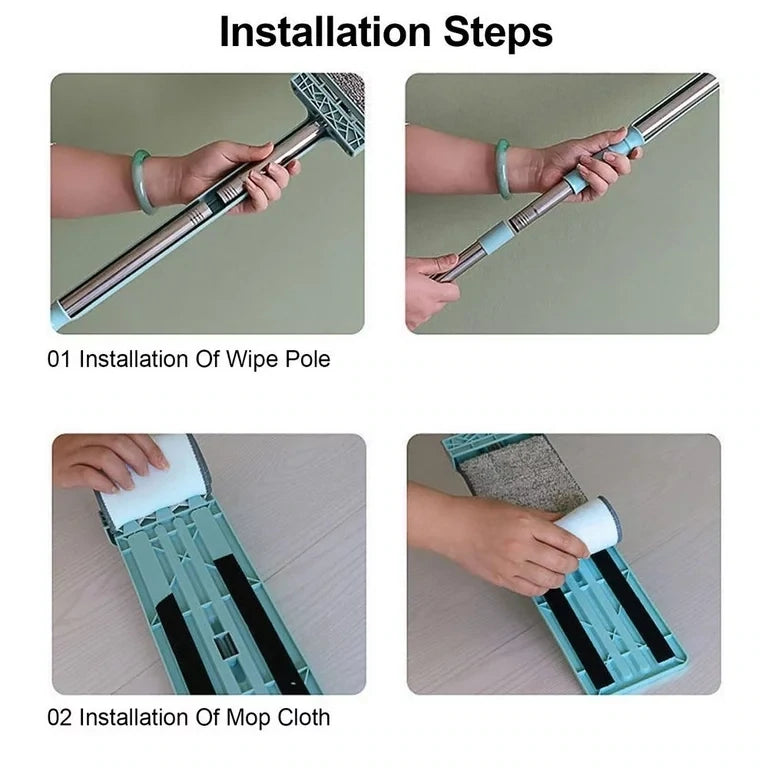 Installation Steps

01 Installation Of Wipe Pole

02 Installation Of Mop Cloth